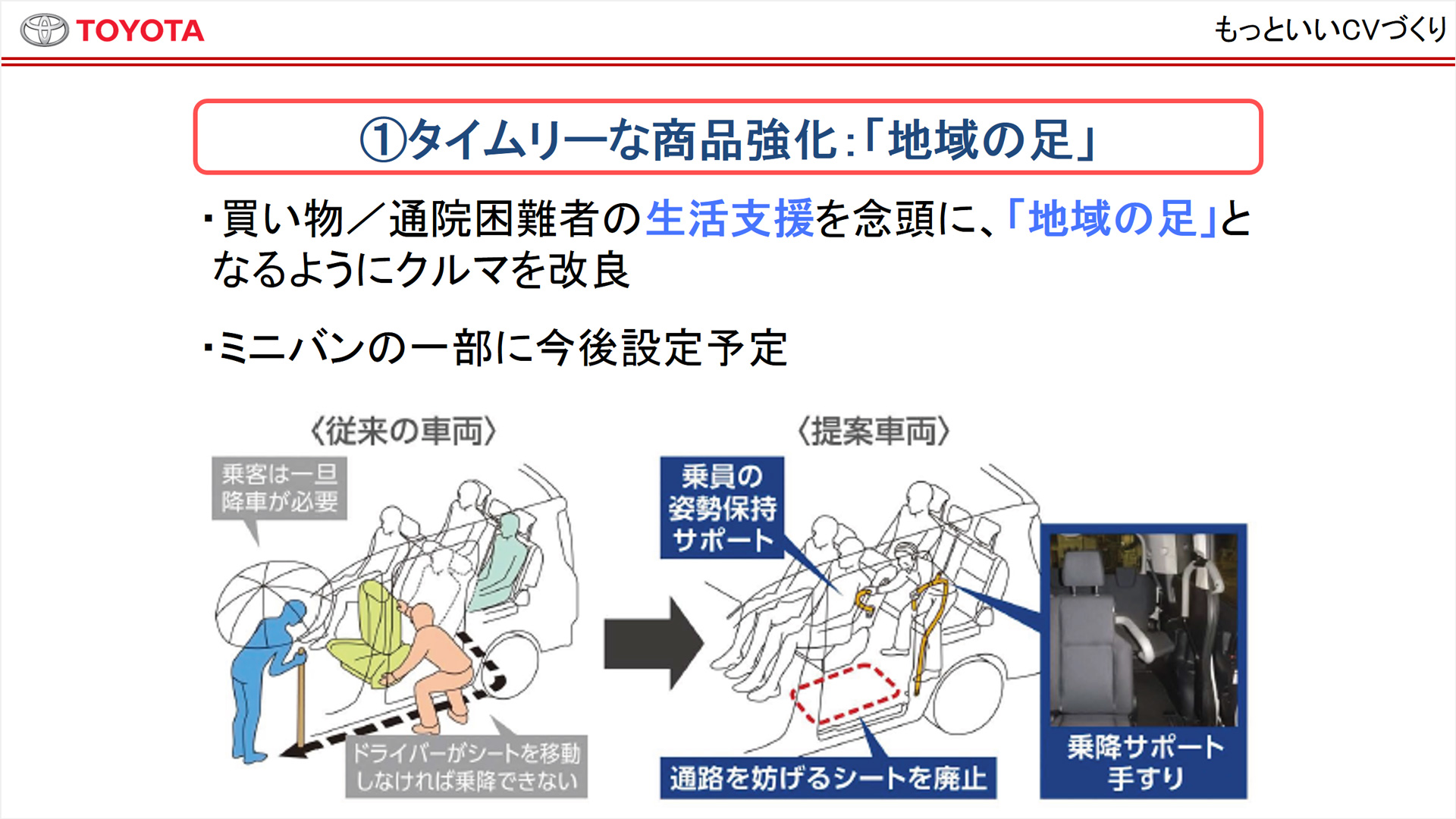 TOYOTA

もっといいCVづくり

①タイムリーな商品強化:「地域の足」

・買い物／通院困難者の生活支援を念頭に、「地域の足」となるようにクルマを改良

・ミニバンの一部に今後設定予定

〈従来の車両〉

乗客は一旦降車が必要

ドライバーがシートを移動しなければ乗降できない

〈提案車両〉

乗員の姿勢保持サポート

通路を妨げるシートを廃止

乗降サポート手すり