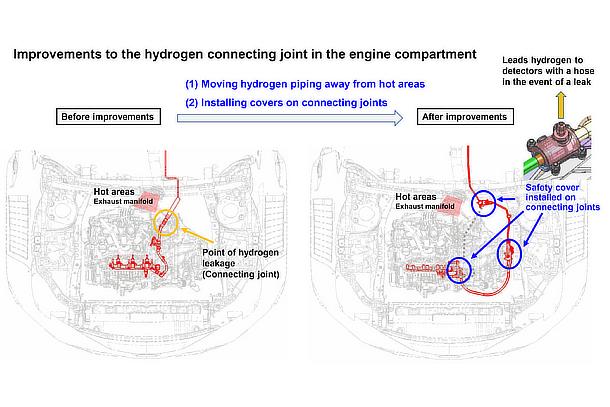 Improvements to the hydrogen connecting joint in the engine compartment

Leads hydrogen to detectors with a hose in the event of a leak

(1) Moving hydrogen piping away from hot areas

(2) Installing covers on connecting joints

Before improvements

After improvements

Hot areas
Exhaust manifold

Point of hydrogen leakage (Connecting joint)

Hot areas
Exhaust manifold

Safety cover installed on connecting joints