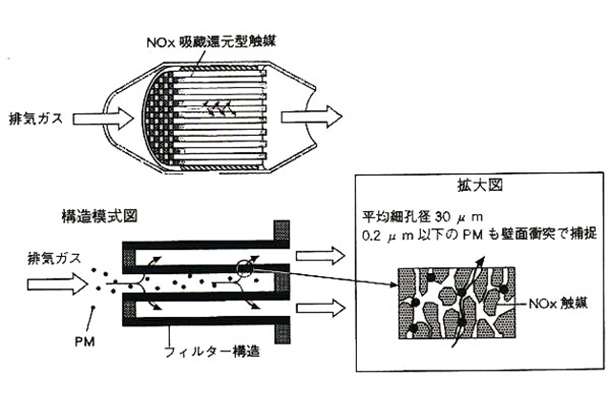 NOx 吸蔵還元型触媒

排気ガス

構造模式図

排気ガス

PM

フィルター構造

拡大図

平均細孔径 30 μ m
0.2 μ m 以下の PM も壁面衝突で捕捉

NOx 触媒