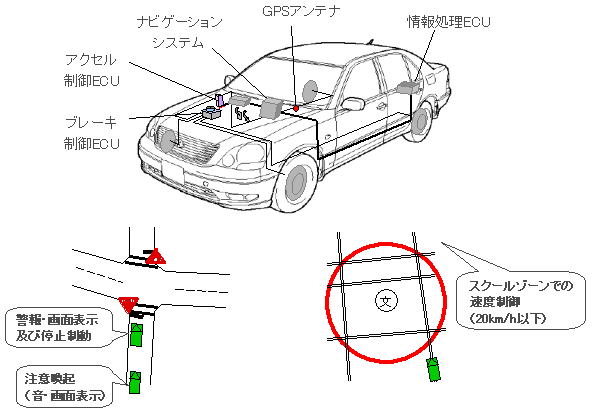 ナビゲーション
システム

GPSアンテナ

情報処理ECU

アクセル
制御ECU

ブレーキ
制御ECU

警報・画面表示
及び停止制動

注意喚起
（音・画面表示）

文

スクールゾーンでの
速度制御
（20km/h以下）