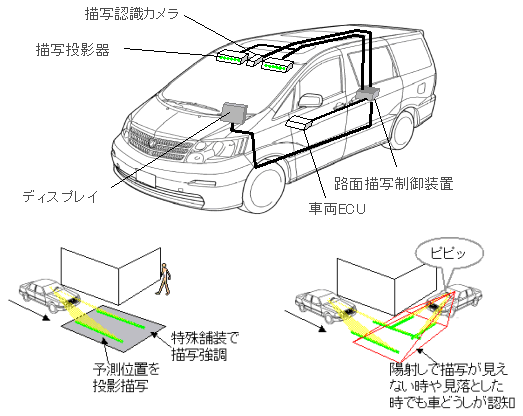 描写認識カメラ

描写投影器

ディスプレイ

路面描写制御装置

車両ECU

特殊舗装で描写強調

予測位置を投影描写

ピピッ

陽射しで描写が見えない時や見落とした時でも車どうしが認知