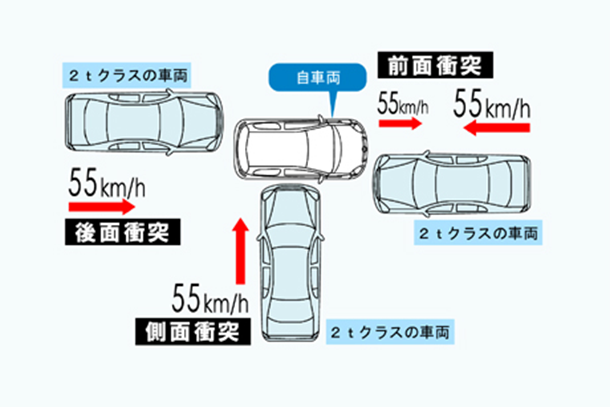 ２ｔクラスの車両

自車両

前面衝突

55km/h

55km/h

55km/h

後面衝突

２ｔクラスの車両

55km/h

側面衝突

２ｔクラスの車両